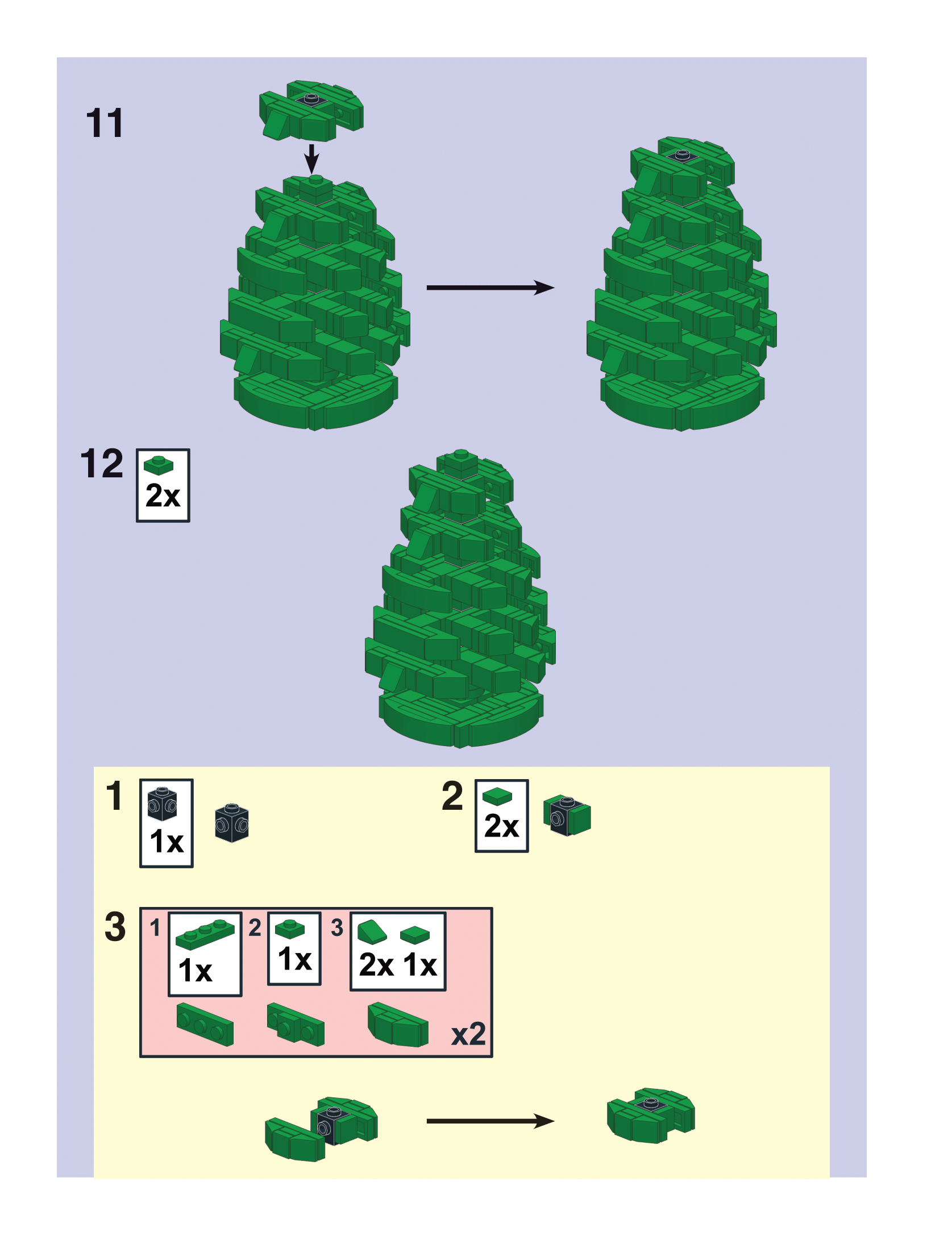 11

12

2x

1

1x

2

2x

3

1

1x

2

1x

3

2x 1x

x2